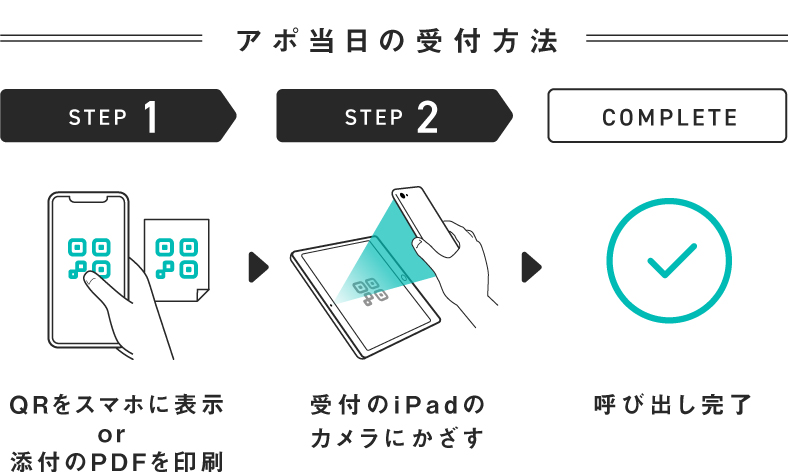 アポ当日の受付方法

STEP 1

STEP 2

COMPLETE

QRをスマホに表示
or
添付のPDFを印刷

受付のiPadの
カメラにかざす

呼び出し完了